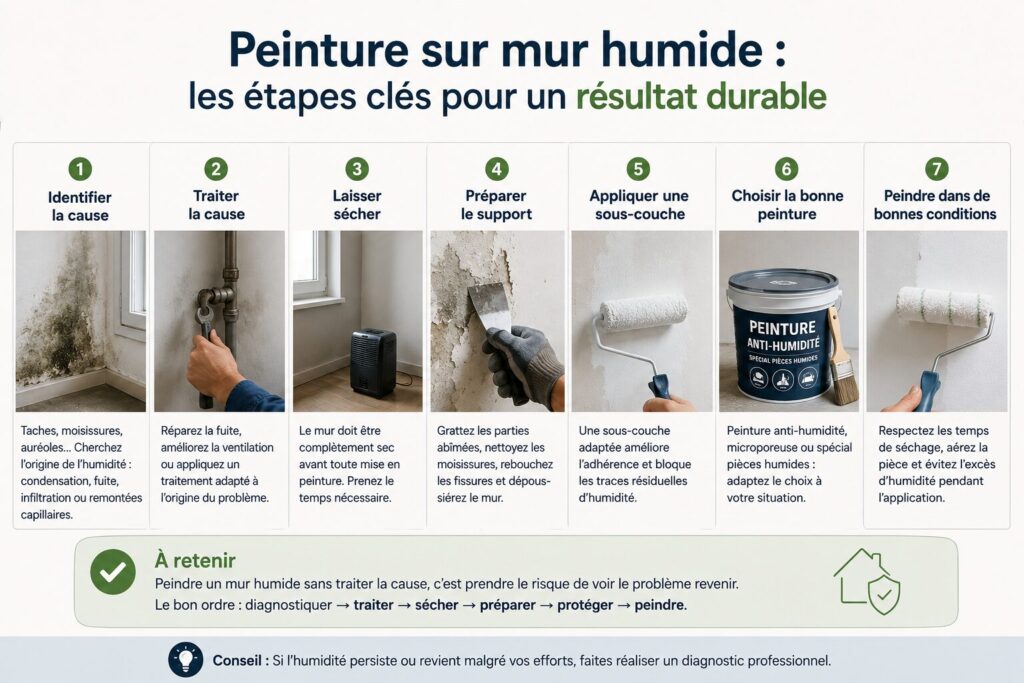 Peinture sur mur humide :
les étapes clés pour un résultat durable

1
Identifier la cause

Taches, moisissures, auréoles… Cherchez l'origine de l'humidité : condensation, fuite, infiltration ou remontées capillaires.

2
Traiter la cause

Réparez la fuite, améliorez la ventilation ou appliquez un traitement adapté à l'origine du problème.

3
Laisser sécher

Le mur doit être complètement sec avant toute mise en peinture. Prenez le temps nécessaire.

4
Préparer le support

Grattez les parties abîmées, nettoyez les moisissures, rebouchez les fissures et dépoussiérez le mur.

5
Appliquer une sous-couche

Une sous-couche adaptée améliore l'adhérence et bloque les traces résiduelles d'humidité.

6
Choisir la bonne peinture

PEINTURE ANTI-HUMIDITÉ
SPÉCIAL PIÈCES HUMIDES

Peinture anti-humidité, microporeuse ou spécial pièces humides : adaptez le choix à votre situation.

7
Peindre dans de bonnes conditions

Respectez les temps de séchage, aérez la pièce et évitez l'excès d'humidité pendant l'application.

À retenir
Peindre un mur humide sans traiter la cause, c'est prendre le risque de voir le problème revenir.
Le bon ordre : diagnostiquer → traiter → sécher → préparer → protéger → peindre.

Conseil : Si l'humidité persiste ou revient malgré vos efforts, faites réaliser un diagnostic professionnel.